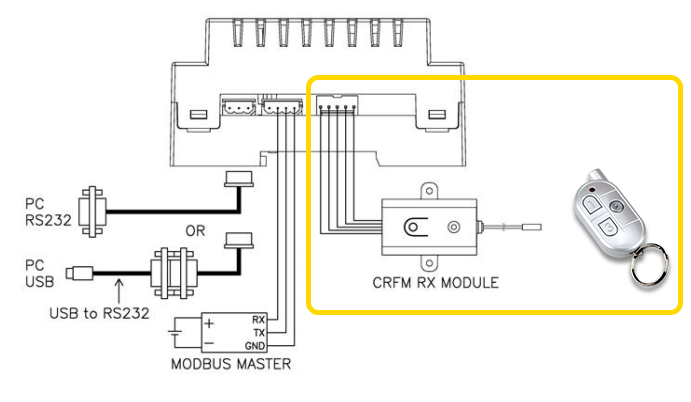 PC
RS232

OR

PC
USB

USB to RS232

+
−
RX
TX
GND
MODBUS MASTER

CRFM RX MODULE